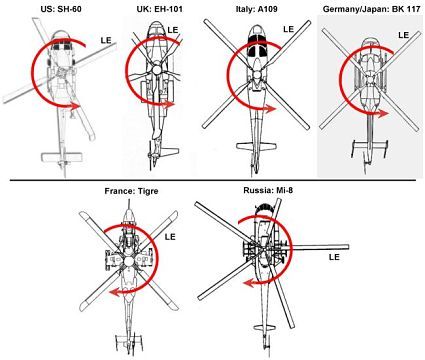 US: SH-60

LE

UK: EH-101

LE

Italy: A109

LE

Germany/Japan: BK 117

LE

France: Tigre

LE

Russia: Mi-8

LE